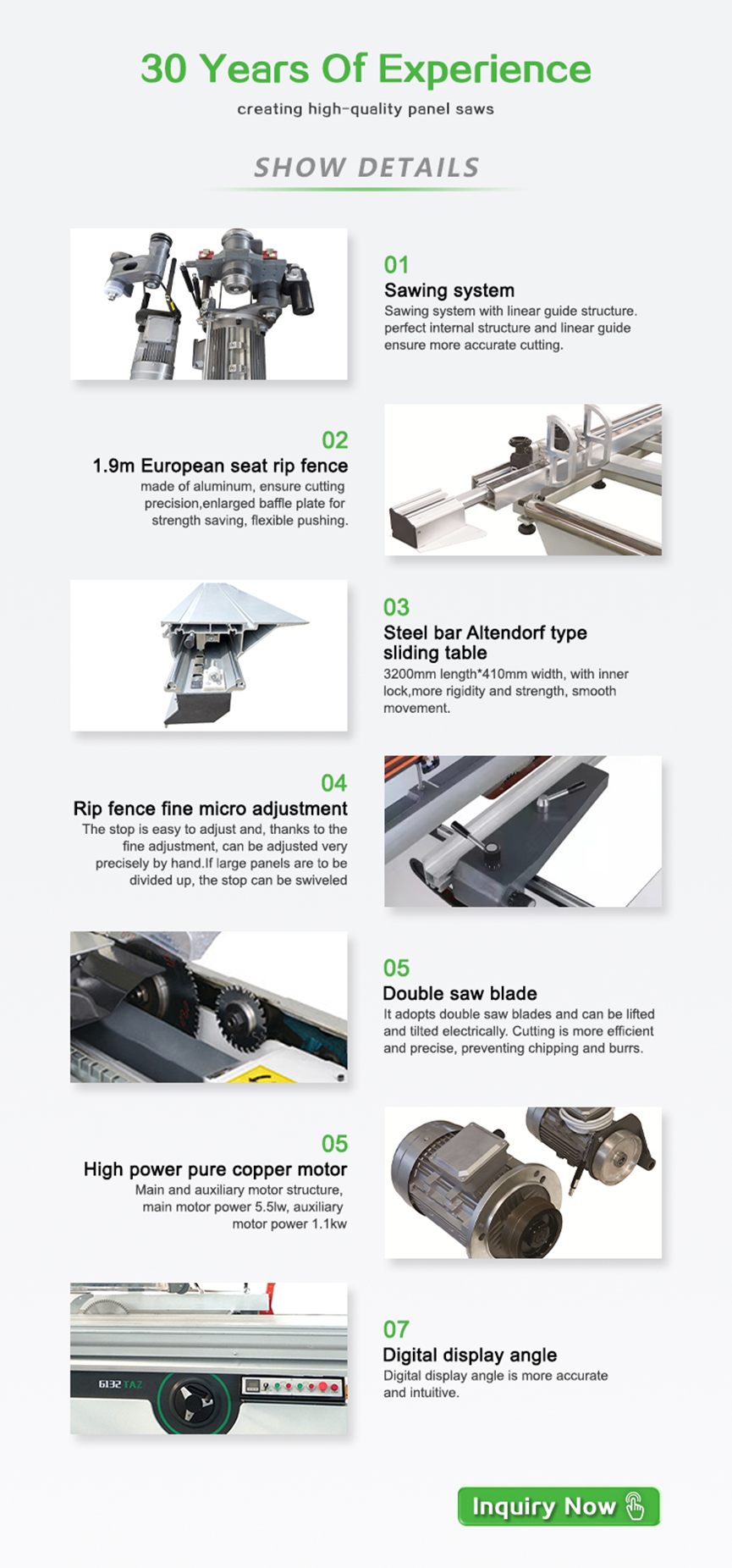 30 Years Of Experience

creating high-quality panel saws

SHOW DETAILS

01

Sawing system

Sawing system with linear guide structure. perfect internal structure and linear guide ensure more accurate cutting.

02

1.9m European seat rip fence

made of aluminum, ensure cutting precision,enlarged baffle plate for strength saving, flexible pushing.

03

Steel bar Altendorf type sliding table

3200mm length*410mm width, with inner lock,more rigidity and strength, smooth movement.

04

Rip fence fine micro adjustment

The stop is easy to adjust and, thanks to the fine adjustment, can be adjusted very precisely by hand.If large panels are to be divided up, the stop can be swiveled

05

Double saw blade

It adopts double saw blades and can be lifted and tilted electrically. Cutting is more efficient and precise, preventing chipping and burrs.

05

High power pure copper motor

Main and auxiliary motor structure, main motor power 5.5lw, auxiliary motor power 1.1kw

6132 TAZ

07

Digital display angle

Digital display angle is more accurate and intuitive.

Inquiry Now